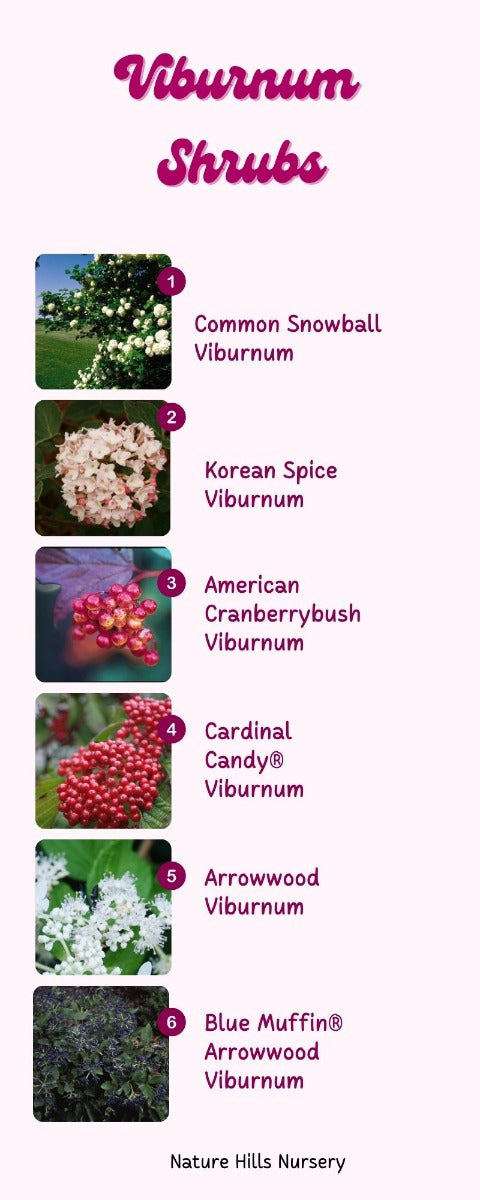 Viburnum Shrubs

1 Common Snowball Viburnum

2 Korean Spice Viburnum

3 American Cranberrybush Viburnum

4 Cardinal Candy® Viburnum

5 Arrowwood Viburnum

6 Blue Muffin® Arrowwood Viburnum

Nature Hills Nursery