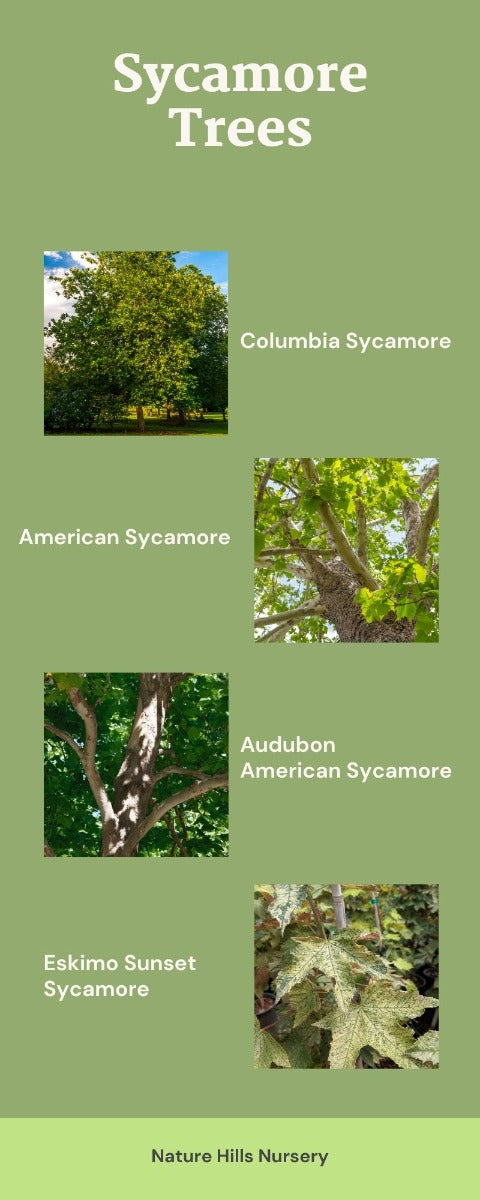 Sycamore Trees

Columbia Sycamore

American Sycamore

Audubon American Sycamore

Eskimo Sunset Sycamore

Nature Hills Nursery