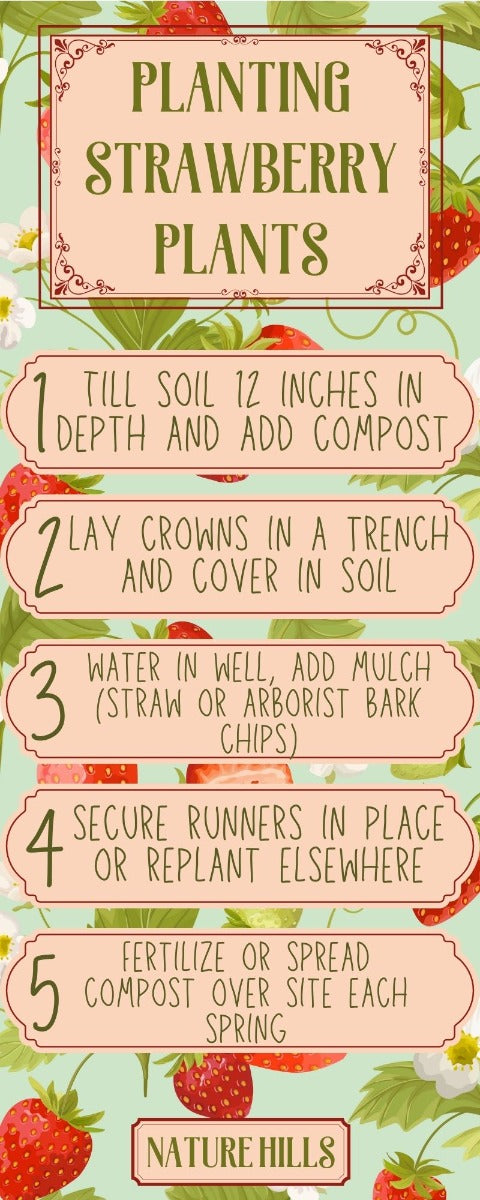 PLANTING STRAWBERRY PLANTS

1 TILL SOIL 12 INCHES IN DEPTH AND ADD COMPOST

2 LAY CROWNS IN A TRENCH AND COVER IN SOIL

3 WATER IN WELL, ADD MULCH (STRAW OR ARBORIST BARK CHIPS)

4 SECURE RUNNERS IN PLACE OR REPLANT ELSEWHERE

5 FERTILIZE OR SPREAD COMPOST OVER SITE EACH SPRING

NATURE HILLS