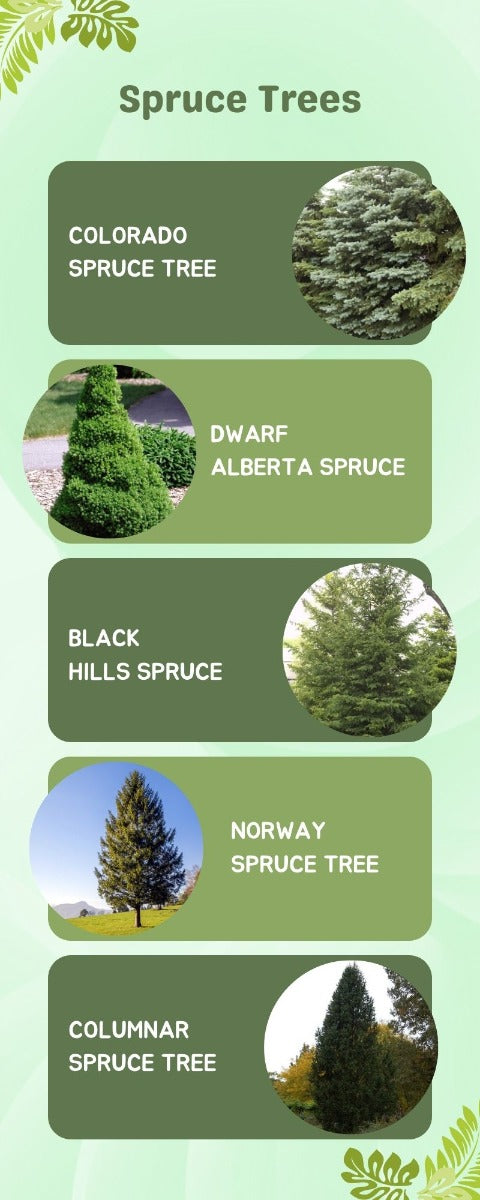 Spruce Trees

COLORADO SPRUCE TREE

DWARF ALBERTA SPRUCE

BLACK HILLS SPRUCE

NORWAY SPRUCE TREE

COLUMNAR SPRUCE TREE