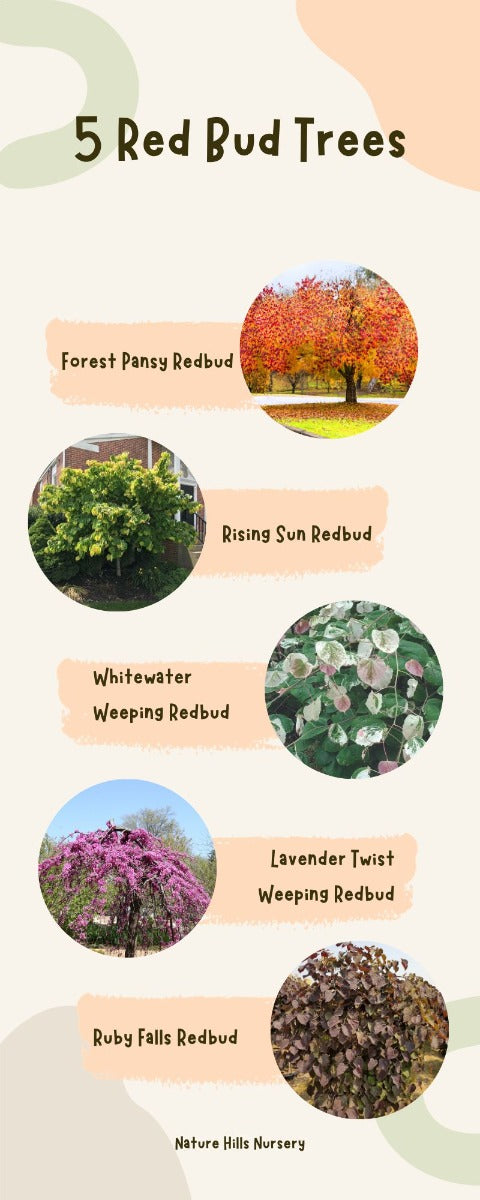 5 Red Bud Trees

Forest Pansy Redbud

Rising Sun Redbud

Whitewater Weeping Redbud

Lavender Twist Weeping Redbud

Ruby Falls Redbud

Nature Hills Nursery