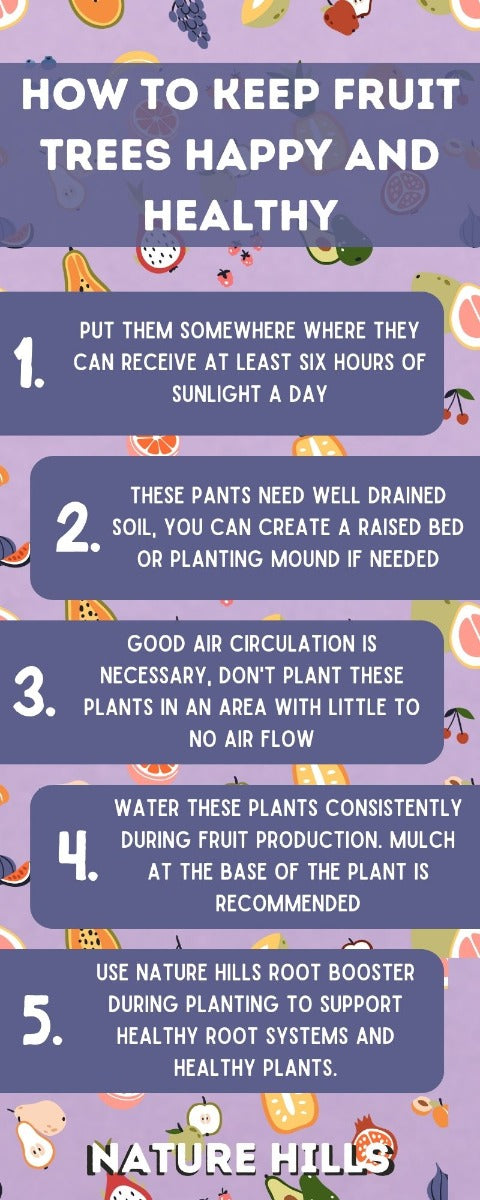 HOW TO KEEP FRUIT TREES HAPPY AND HEALTHY

1. PUT THEM SOMEWHERE WHERE THEY CAN RECEIVE AT LEAST SIX HOURS OF SUNLIGHT A DAY

2. THESE PANTS NEED WELL DRAINED SOIL, YOU CAN CREATE A RAISED BED OR PLANTING MOUND IF NEEDED

3. GOOD AIR CIRCULATION IS NECESSARY, DON'T PLANT THESE PLANTS IN AN AREA WITH LITTLE TO NO AIR FLOW

4. WATER THESE PLANTS CONSISTENTLY DURING FRUIT PRODUCTION. MULCH AT THE BASE OF THE PLANT IS RECOMMENDED

5. USE NATURE HILLS ROOT BOOSTER DURING PLANTING TO SUPPORT HEALTHY ROOT SYSTEMS AND HEALTHY PLANTS.

NATURE HILLS