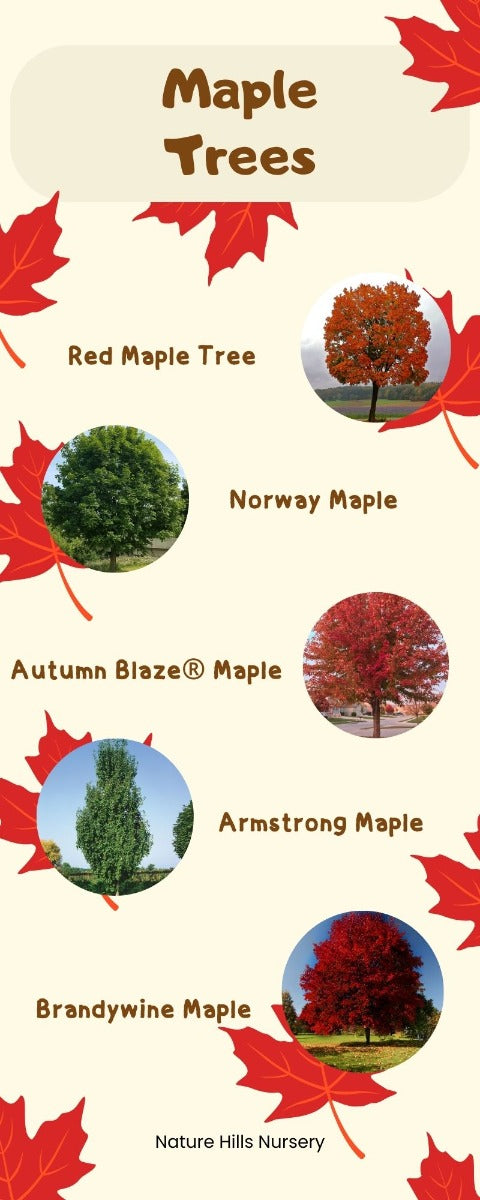 Maple Trees

Red Maple Tree

Norway Maple

Autumn Blaze® Maple

Armstrong Maple

Brandywine Maple

Nature Hills Nursery