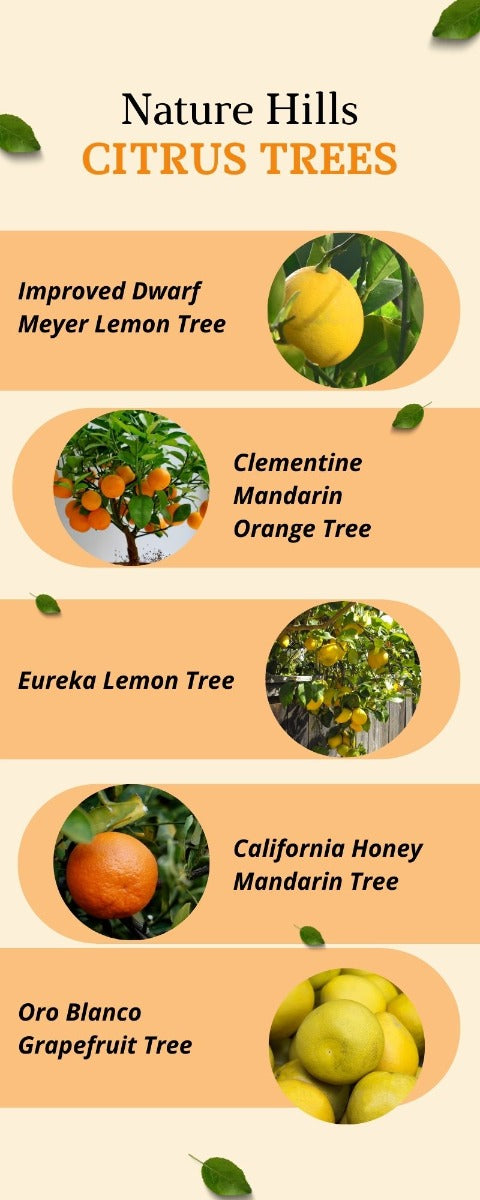 Nature Hills
CITRUS TREES

Improved Dwarf Meyer Lemon Tree

Clementine Mandarin Orange Tree

Eureka Lemon Tree

California Honey Mandarin Tree

Oro Blanco Grapefruit Tree