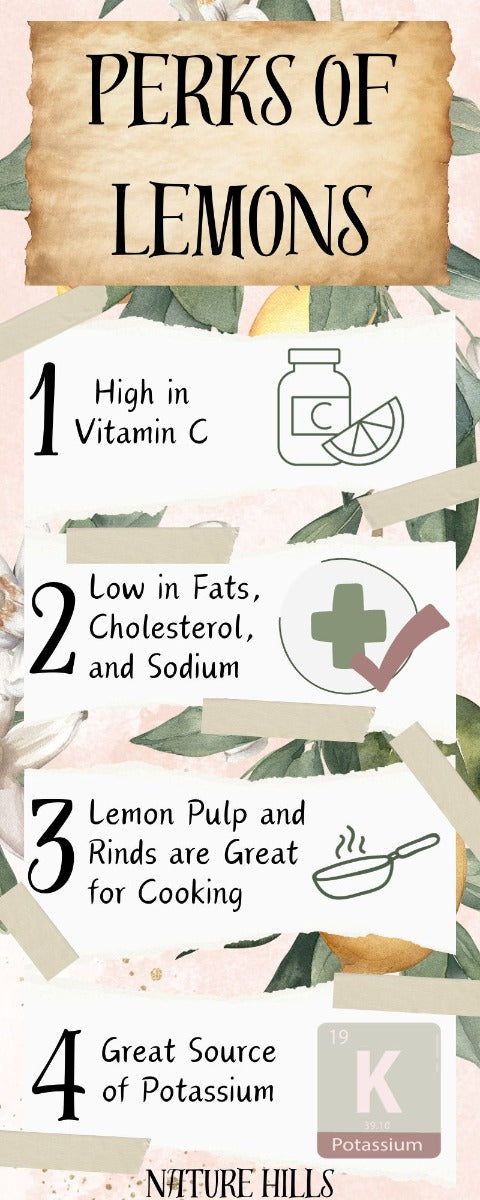 PERKS OF LEMONS

1 High in Vitamin C

C

2 Low in Fats, Cholesterol, and Sodium

3 Lemon Pulp and Rinds are Great for Cooking

4 Great Source of Potassium

19
K
39.10
Potassium

NATURE HILLS