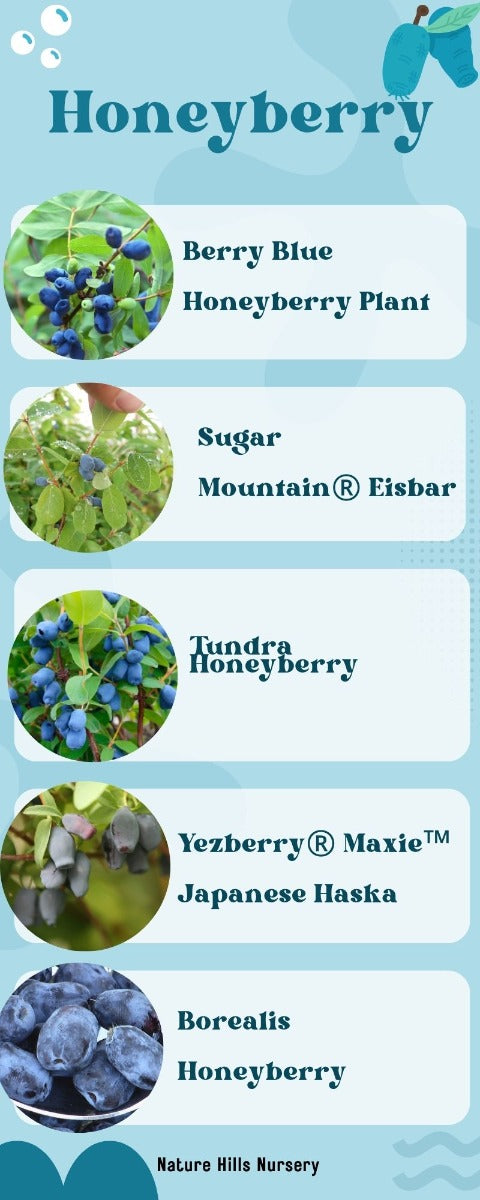 Honeyberry

Berry Blue Honeyberry Plant

Sugar Mountain® Eisbar

Tundra Honeyberry

Yezberry® Maxie™ Japanese Haska

Borealis Honeyberry

Nature Hills Nursery