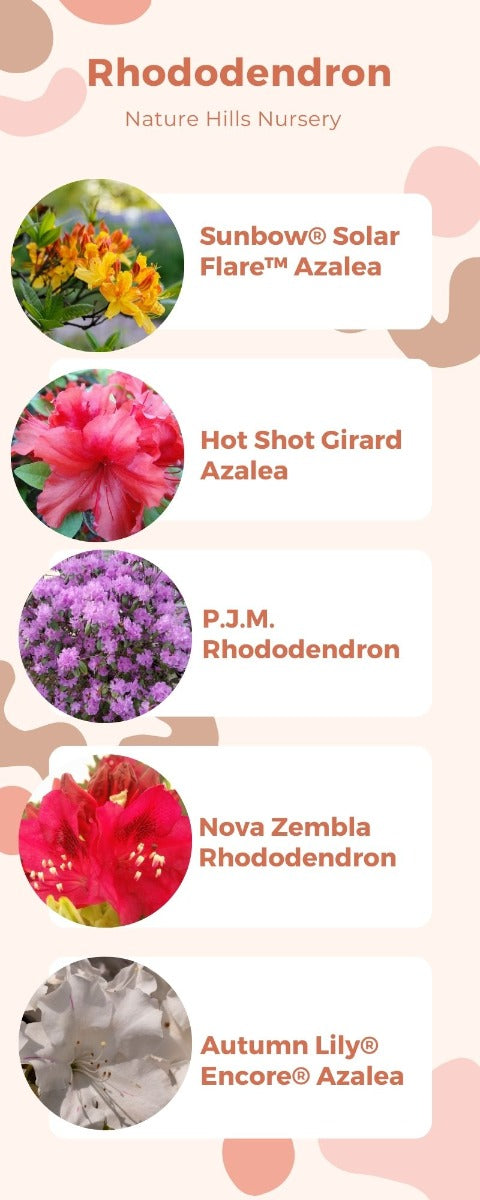 Rhododendron

Nature Hills Nursery

Sunbow® Solar Flare™ Azalea

Hot Shot Girard Azalea

P.J.M. Rhododendron

Nova Zembla Rhododendron

Autumn Lily® Encore® Azalea