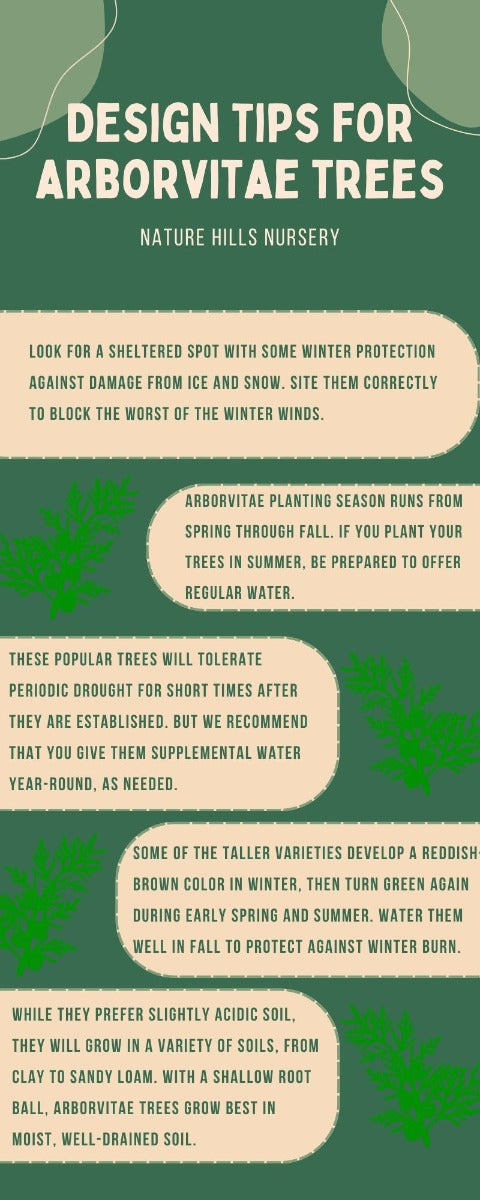 DESIGN TIPS FOR ARBORVITAE TREES

NATURE HILLS NURSERY

LOOK FOR A SHELTERED SPOT WITH SOME WINTER PROTECTION AGAINST DAMAGE FROM ICE AND SNOW. SITE THEM CORRECTLY TO BLOCK THE WORST OF THE WINTER WINDS.

ARBORVITAE PLANTING SEASON RUNS FROM SPRING THROUGH FALL. IF YOU PLANT YOUR TREES IN SUMMER, BE PREPARED TO OFFER REGULAR WATER.

THESE POPULAR TREES WILL TOLERATE PERIODIC DROUGHT FOR SHORT TIMES AFTER THEY ARE ESTABLISHED. BUT WE RECOMMEND THAT YOU GIVE THEM SUPPLEMENTAL WATER YEAR-ROUND, AS NEEDED.

SOME OF THE TALLER VARIETIES DEVELOP A REDDISH-BROWN COLOR IN WINTER, THEN TURN GREEN AGAIN DURING EARLY SPRING AND SUMMER. WATER THEM WELL IN FALL TO PROTECT AGAINST WINTER BURN.

WHILE THEY PREFER SLIGHTLY ACIDIC SOIL, THEY WILL GROW IN A VARIETY OF SOILS, FROM CLAY TO SANDY LOAM. WITH A SHALLOW ROOT BALL, ARBORVITAE TREES GROW BEST IN MOIST, WELL-DRAINED SOIL.